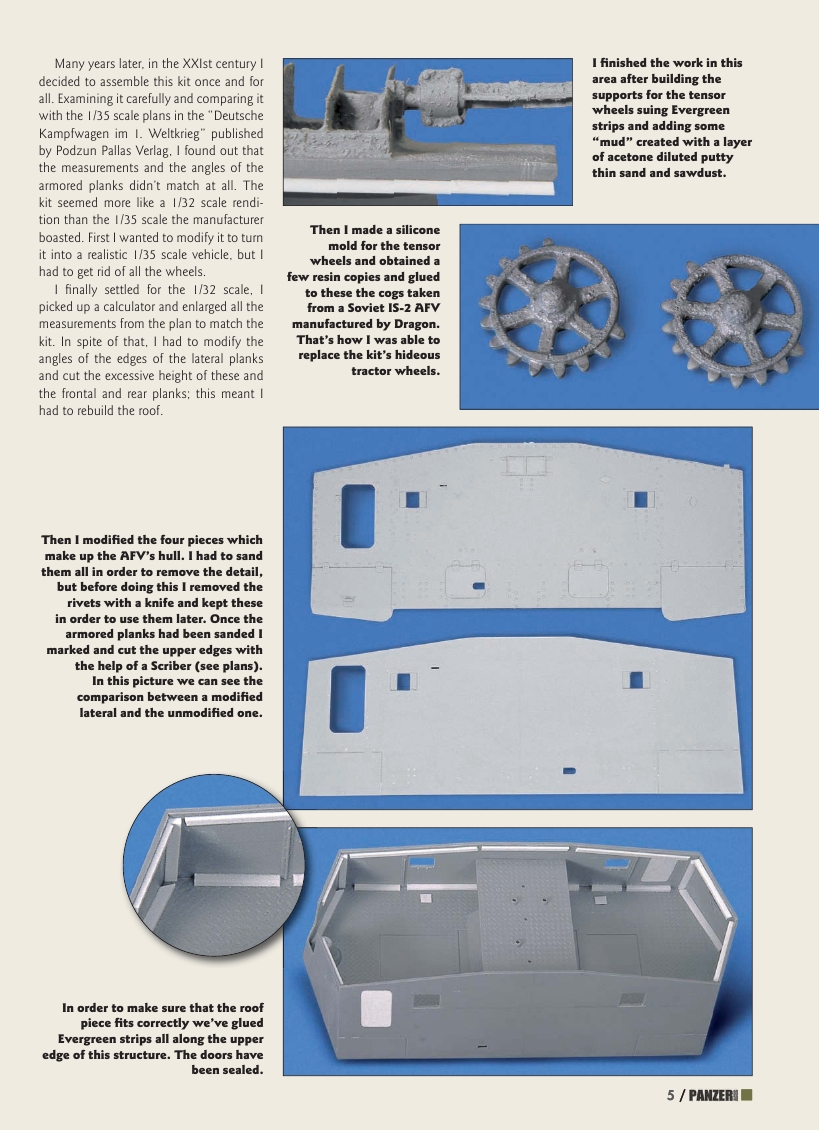 Many years later, in the XXIst century I decided to assemble this kit once and for all. Examining it carefully and comparing it with the 1/35 scale plans in the "Deutsche Kampfwagen im 1. Weltkrieg" published by Podzun Pallas Verlag, I found out that the measurements and the angles of the armored planks didn't match at all. The kit seemed more like a 1/32 scale rendition than the 1/35 scale the manufacturer boasted. First I wanted to modify it to turn it into a realistic 1/35 scale vehicle, but I had to get rid of all the wheels.

I finally settled for the 1/32 scale, I picked up a calculator and enlarged all the measurements from the plan to match the kit. In spite of that, I had to modify the angles of the edges of the lateral planks and cut the excessive height of these and the frontal and rear planks; this meant I had to rebuild the roof.

I finished the work in this area after building the supports for the tensor wheels suing Evergreen strips and adding some "mud" created with a layer of acetone diluted putty thin sand and sawdust.

Then I made a silicone mold for the tensor wheels and obtained a few resin copies and glued to these the cogs taken from a Soviet IS-2 AFV manufactured by Dragon. That's how I was able to replace the kit's hideous tractor wheels.

Then I modified the four pieces which make up the AFV's hull. I had to sand them all in order to remove the detail, but before doing this I removed the rivets with a knife and kept these in order to use them later. Once the armored planks had been sanded I marked and cut the upper edges with the help of a Scriber (see plans). In this picture we can see the comparison between a modified lateral and the unmodified one.

In order to make sure that the roof piece fits correctly we've glued Evergreen strips all along the upper edge of this structure. The doors have been sealed.

5 / PANZER